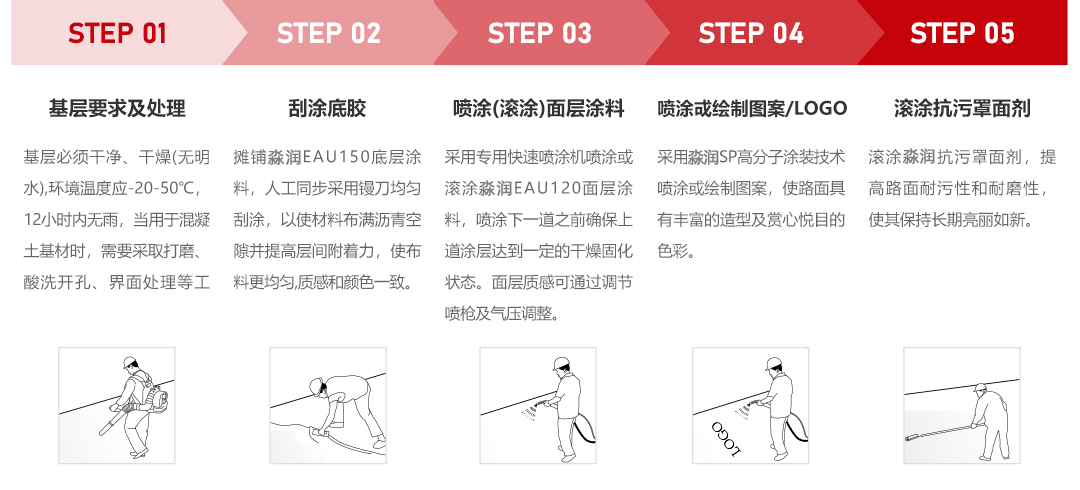 STEP 01

基层要求及处理

基层必须干净、干燥(无明水),环境温度应-20-50℃，12小时内无雨，当用于混凝土基材时，需要采取打磨、酸洗开孔、界面处理等工

STEP 02

刮涂底胶

摊铺淼润EAU150底层涂料，人工同步采用镘刀均匀刮涂，以使材料布满沥青空隙并提高层间附着力，使布料更均匀,质感和颜色一致。

STEP 03

喷涂(滚涂)面层涂料

采用专用快速喷涂机喷涂或滚涂淼润EAU120面层涂料，喷涂下一道之前确保上道涂层达到一定的干燥固化状态。面层质感可通过调节喷枪及气压调整。

STEP 04

喷涂或绘制图案/LOGO

采用淼润SP高分子涂装技术喷涂或绘制图案，使路面具有丰富的造型及赏心悦目的色彩。

LOGO

STEP 05

滚涂抗污罩面剂

滚涂淼润抗污罩面剂，提高路面耐污性和耐磨性，使其保持长期亮丽如新。